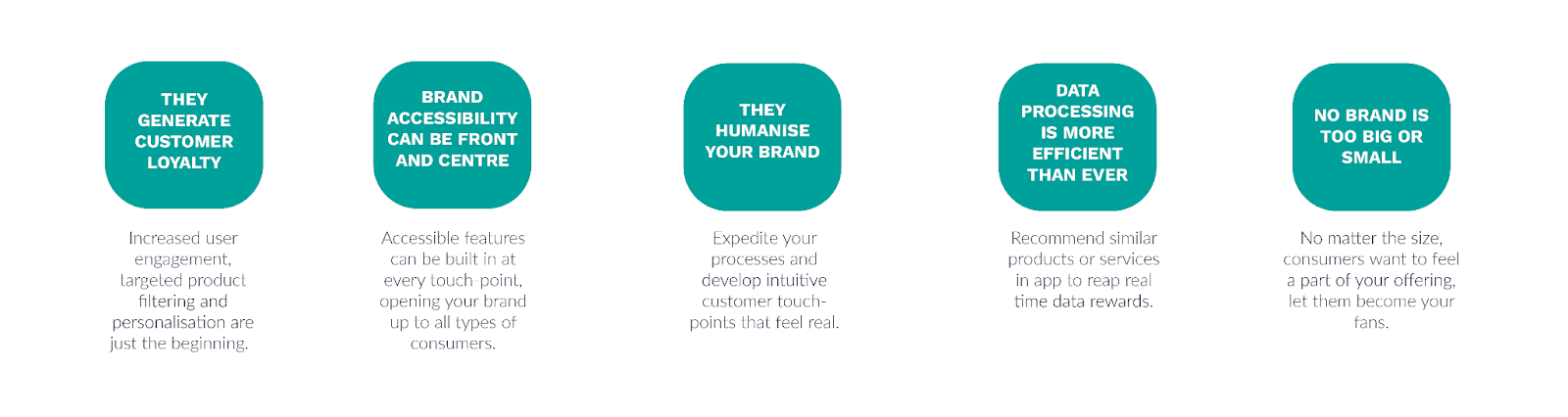 THEY GENERATE CUSTOMER LOYALTY

Increased user engagement, targeted product filtering and personalisation are just the beginning.

BRAND ACCESSIBILITY CAN BE FRONT AND CENTRE

Accessible features can be built in at every touch-point, opening your brand up to all types of consumers.

THEY HUMANISE YOUR BRAND

Expedite your processes and develop intuitive customer touch-points that feel real.

DATA PROCESSING IS MORE EFFICIENT THAN EVER

Recommend similar products or services in app to reap real time data rewards.

NO BRAND IS TOO BIG OR SMALL

No matter the size, consumers want to feel a part of your offering, let them become your fans.